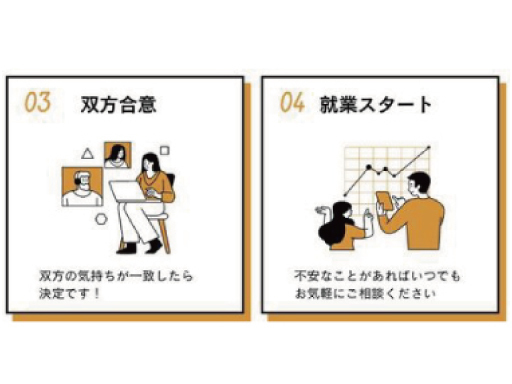 03 双方合意

双方の気持ちが一致したら決定です！

04 就業スタート

不安なことがあればいつでもお気軽にご相談ください