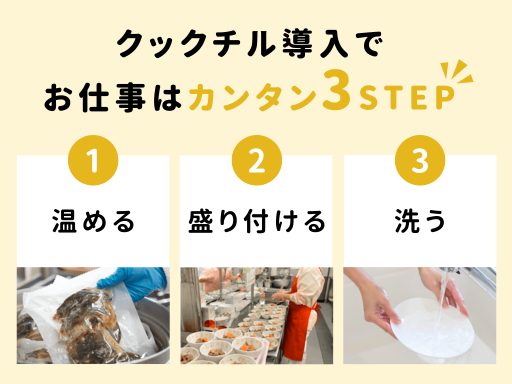 クックチル導入で
お仕事はカンタン3STEP

1
温める

2
盛り付ける

3
洗う